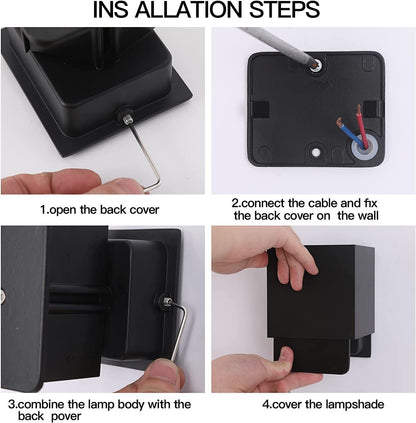 INS ALLATION STEPS

1.open the back cover

2.connect the cable and fix the back cover on the wall

3.combine the lamp body with the back pover

4.cover the lampshade